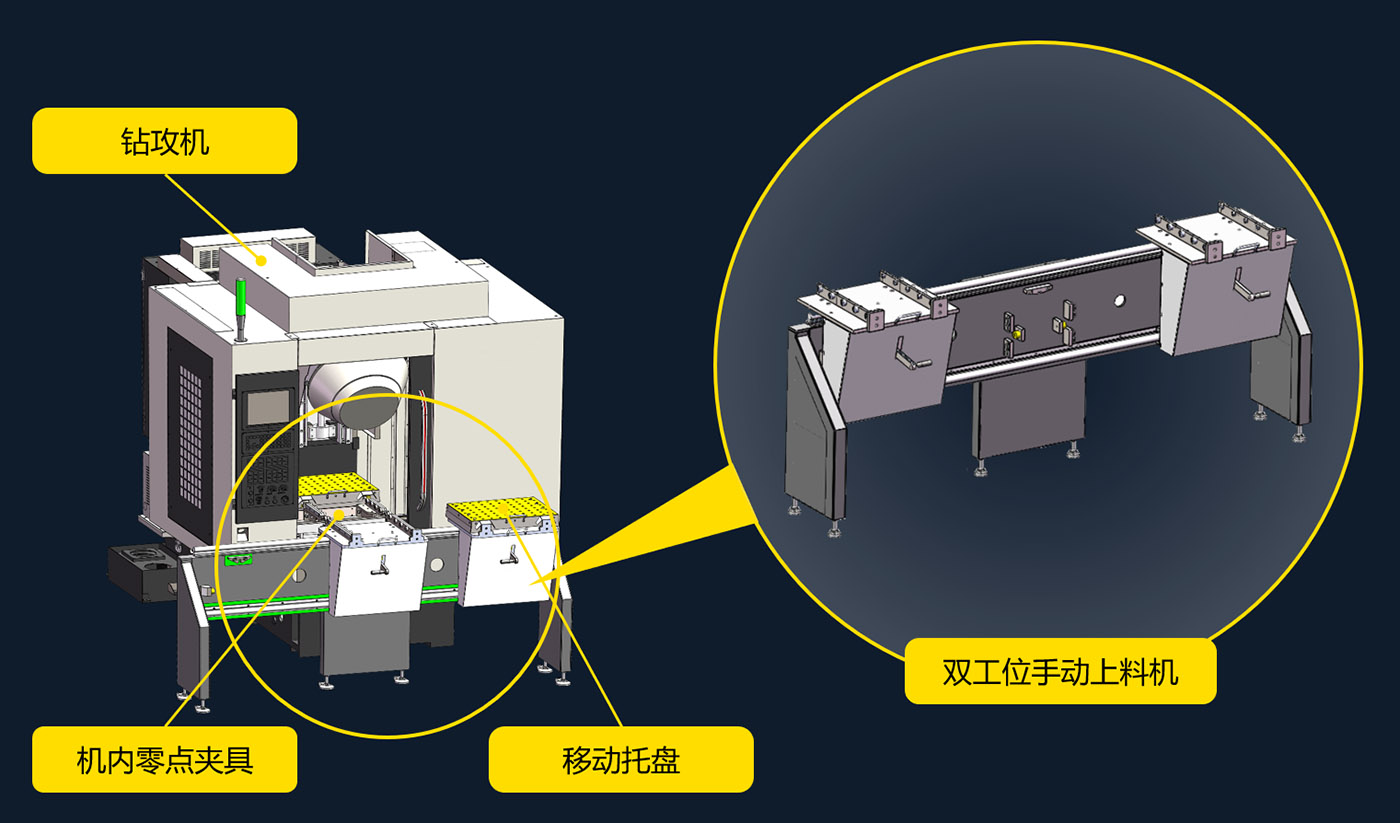 钻攻机

双工位手动上料机

机内零点夹具

移动托盘